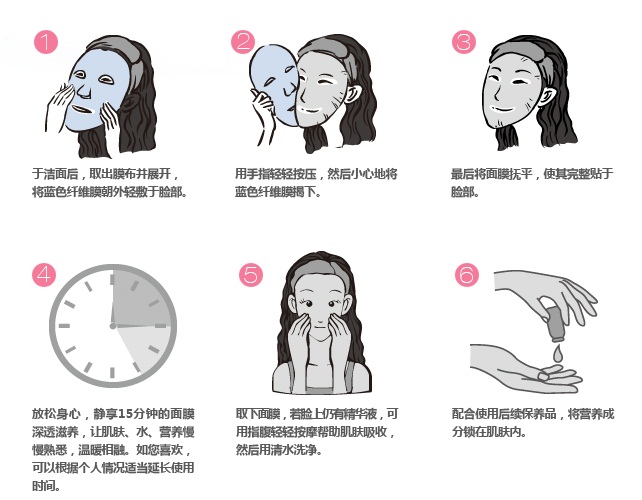 1

于洁面后，取出膜布并展开，将蓝色纤维膜朝外轻敷于脸部。

2

用手指轻轻按压，然后小心地将蓝色纤维膜揭下。

3

最后将面膜抚平，使其完整贴于脸部。

4

放松身心，静享15分钟的面膜深透滋养，让肌肤、水、营养慢慢熟悉，温暖相融。如您喜欢，可以根据个人情况适当延长使用时间。

5

取下面膜，若脸上仍有精华液，可用指腹轻轻按摩帮助肌肤吸收，然后用清水洗净。

6

配合使用后续保养品，将营养成分锁在肌肤内。